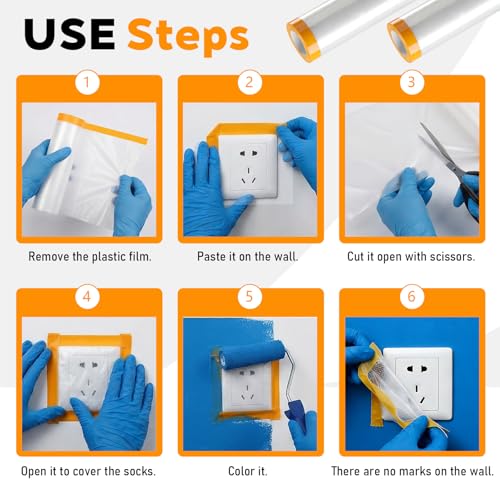 USE Steps

1

Remove the plastic film.

2

Paste it on the wall.

3

Cut it open with scissors.

4

Open it to cover the socks.

5

Color it.

6

There are no marks on the wall.