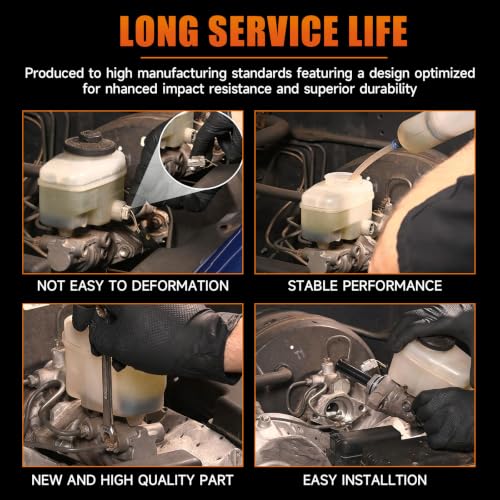 LONG SERVICE LIFE

Produced to high manufacturing standards featuring a design optimized for nhanced impact resistance and superior durability

NOT EASY TO DEFORMATION

STABLE PERFORMANCE

NEW AND HIGH QUALITY PART

EASY INSTALLTION