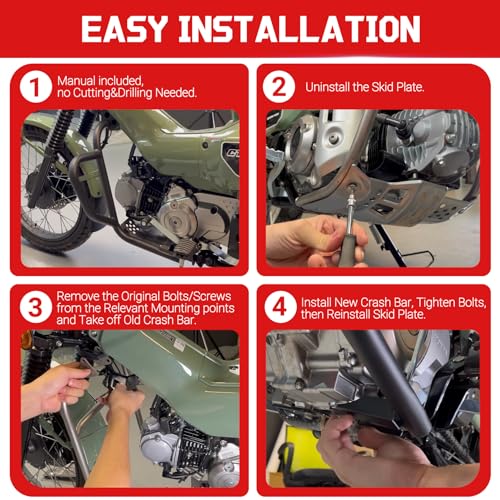 EASY INSTALLATION

1 Manual included, no Cutting&Drilling Needed.

2 Uninstall the Skid Plate.

3 Remove the Original Bolts/Screws from the Relevant Mounting points and Take off Old Crash Bar.

4 Install New Crash Bar, Tighten Bolts, then Reinstall Skid Plate.