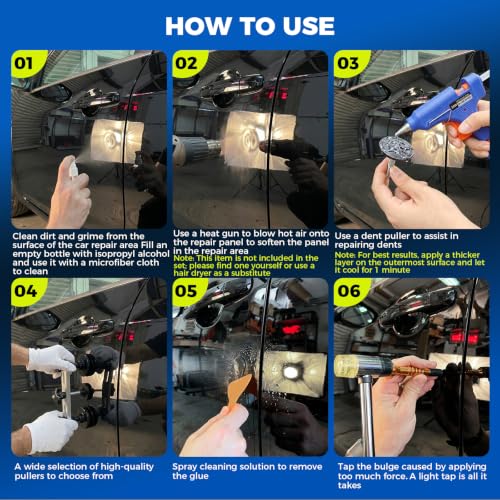 HOW TO USE

01

Clean dirt and grime from the surface of the car repair area Fill an empty bottle with isopropyl alcohol and use it with a microfiber cloth to clean

02

Use a heat gun to blow hot air onto the repair panel to soften the panel in the repair area

Note: This item is not included in the set; please find one yourself or use a hair dryer as a substitute

03

Use a dent puller to assist in repairing dents

Note: For best results, apply a thicker layer on the outermost surface and let it cool for 1 minute

04

A wide selection of high-quality pullers to choose from

05

Spray cleaning solution to remove the glue

06

Tap the bulge caused by applying too much force. A light tap is all it takes