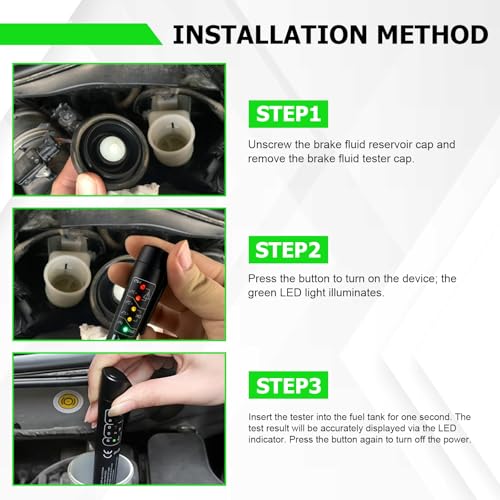 INSTALLATION METHOD

STEP1

Unscrew the brake fluid reservoir cap and remove the brake fluid tester cap.

STEP2

Press the button to turn on the device; the green LED light illuminates.

STEP3

Insert the tester into the fuel tank for one second. The test result will be accurately displayed via the LED indicator. Press the button again to turn off the power.