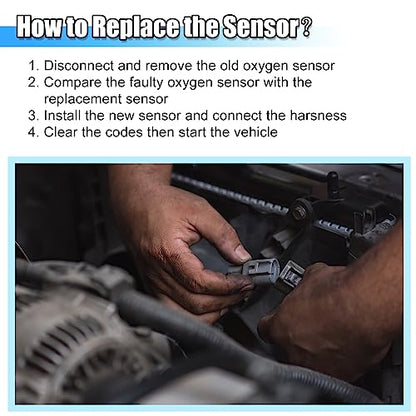 How to Replace the Sensor?

1. Disconnect and remove the old oxygen sensor
2. Compare the faulty oxygen sensor with the replacement sensor
3. Install the new sensor and connect the harsness
4. Clear the codes then start the vehicle