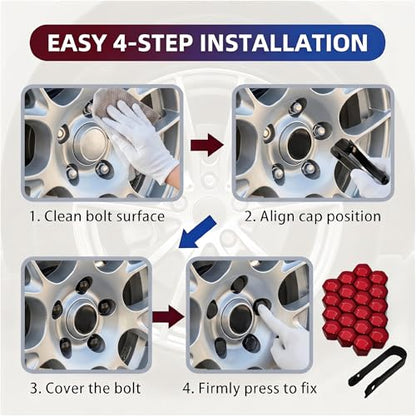 EASY 4-STEP INSTALLATION

1. Clean bolt surface

2. Align cap position

3. Cover the bolt

4. Firmly press to fix