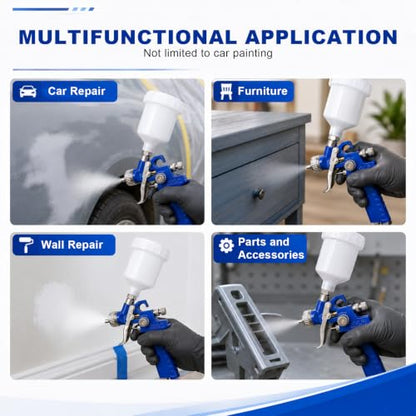 MULTIFUNCTIONAL APPLICATION
Not limited to car painting

Car Repair

Furniture

Wall Repair

Parts and Accessories