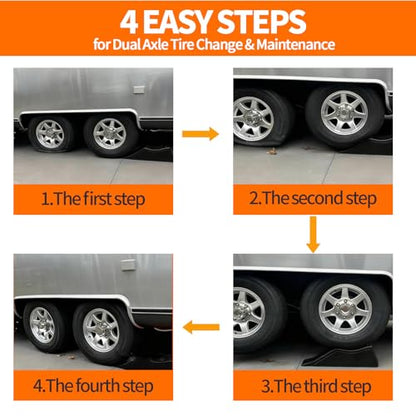 4 EASY STEPS
for Dual Axle Tire Change & Maintenance

1.The first step

2.The second step

3.The third step

4.The fourth step