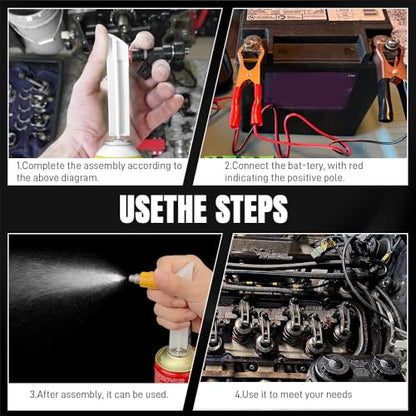 1.Complete the assembly according to the above diagram.

2.Connect the bat-tery, with red indicating the positive pole.

USETHE STEPS

3.After assembly, it can be used.

4.Use it to meet your needs