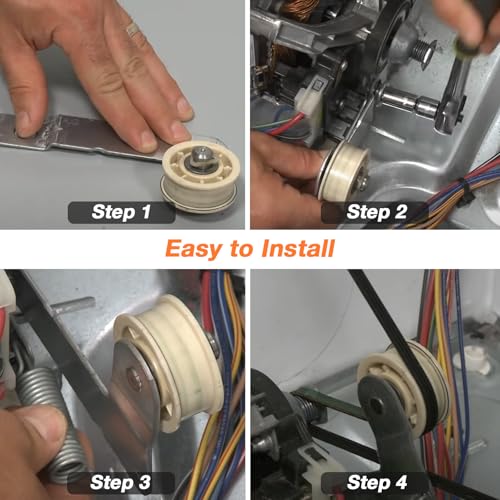 Step 1

Step 2

Easy to Install

Step 3

Step 4