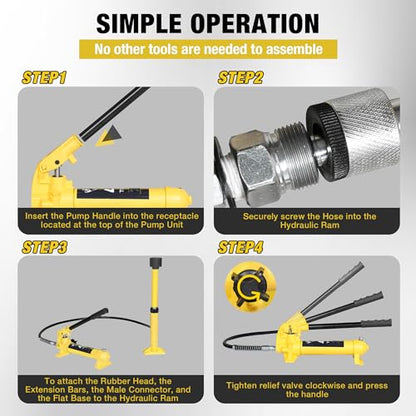 SIMPLE OPERATION

No other tools are needed to assemble

STEP1

Insert the Pump Handle into the receptacle located at the top of the Pump Unit

STEP2

Securely screw the Hose into the Hydraulic Ram

STEP3

To attach the Rubber Head, the Extension Bars, the Male Connector, and the Flat Base to the Hydraulic Ram

STEP4

Tighten relief valve clockwise and press the handle