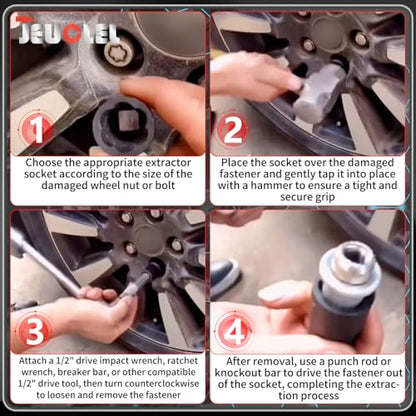 JEUCLEL

1

Choose the appropriate extractor socket according to the size of the damaged wheel nut or bolt

2

Place the socket over the damaged fastener and gently tap it into place with a hammer to ensure a tight and secure grip

3

Attach a 1/2" drive impact wrench, ratchet wrench, breaker bar, or other compatible 1/2" drive tool, then turn counterclockwise to loosen and remove the fastener

4

After removal, use a punch rod or knockout bar to drive the fastener out of the socket, completing the extraction process