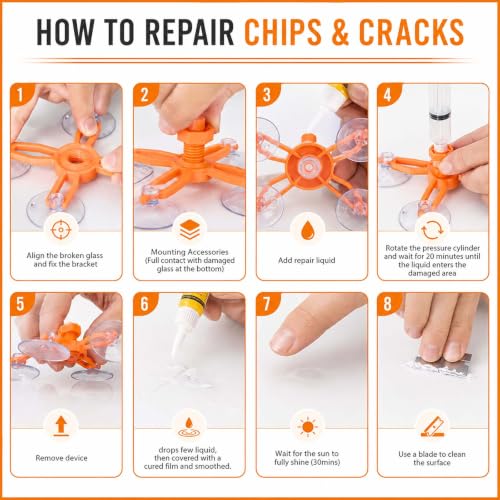 HOW TO REPAIR CHIPS & CRACKS

1
Align the broken glass and fix the bracket

2
Mounting Accessories (Full contact with damaged glass at the bottom)

3
Add repair liquid

4
Rotate the pressure cylinder and wait for 20 minutes until the liquid enters the damaged area

5
Remove device

6
drops few liquid, then covered with a cured film and smoothed.

7
Wait for the sun to fully shine (30mins)

8
Use a blade to clean the surface