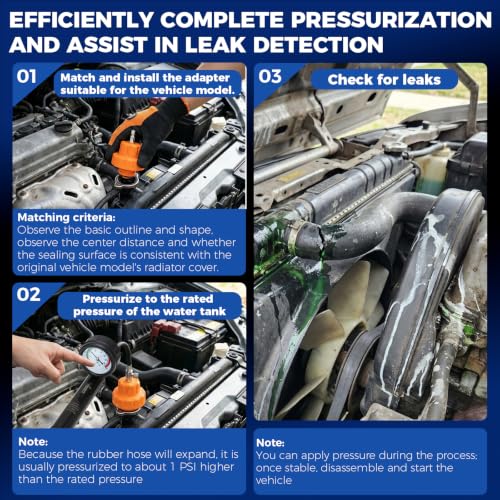 EFFICIENTLY COMPLETE PRESSURIZATION AND ASSIST IN LEAK DETECTION

01 Match and install the adapter suitable for the vehicle model.

Matching criteria:
Observe the basic outline and shape, observe the center distance and whether the sealing surface is consistent with the original vehicle model's radiator cover.

02 Pressurize to the rated pressure of the water tank

Note:
Because the rubber hose will expand, it is usually pressurized to about 1 PSI higher than the rated pressure

03 Check for leaks

Note:
You can apply pressure during the process; once stable, disassemble and start the vehicle