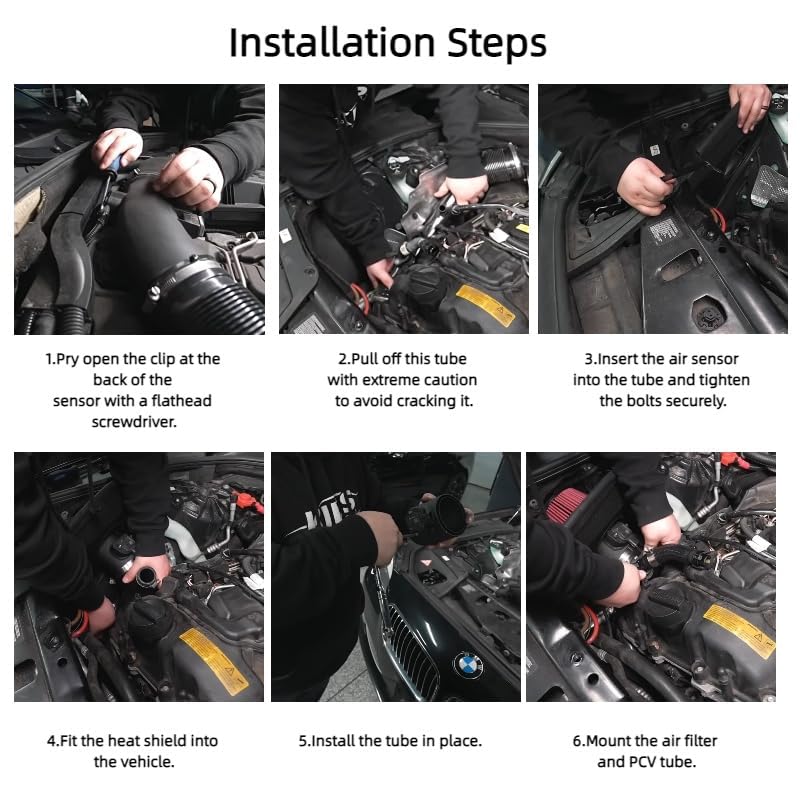 Installation Steps

1.Pry open the clip at the back of the sensor with a flathead screwdriver.

2.Pull off this tube with extreme caution to avoid cracking it.

3.Insert the air sensor into the tube and tighten the bolts securely.

4.Fit the heat shield into the vehicle.

5.Install the tube in place.

6.Mount the air filter and PCV tube.