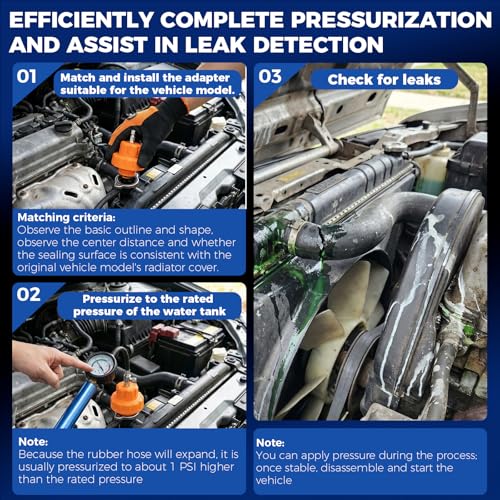 EFFICIENTLY COMPLETE PRESSURIZATION AND ASSIST IN LEAK DETECTION

01 Match and install the adapter suitable for the vehicle model.

Matching criteria:
Observe the basic outline and shape, observe the center distance and whether the sealing surface is consistent with the original vehicle model's radiator cover.

02 Pressurize to the rated pressure of the water tank

Note:
Because the rubber hose will expand, it is usually pressurized to about 1 PSI higher than the rated pressure

03 Check for leaks

Note:
You can apply pressure during the process; once stable, disassemble and start the vehicle