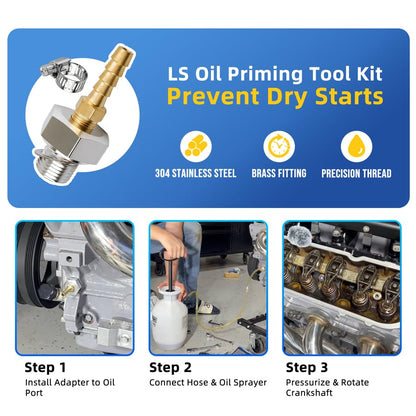 LS Oil Priming Tool Kit
Prevent Dry Starts

304 STAINLESS STEEL
BRASS FITTING
PRECISION THREAD

Step 1
Install Adapter to Oil Port

Step 2
Connect Hose & Oil Sprayer

Step 3
Pressurize & Rotate Crankshaft